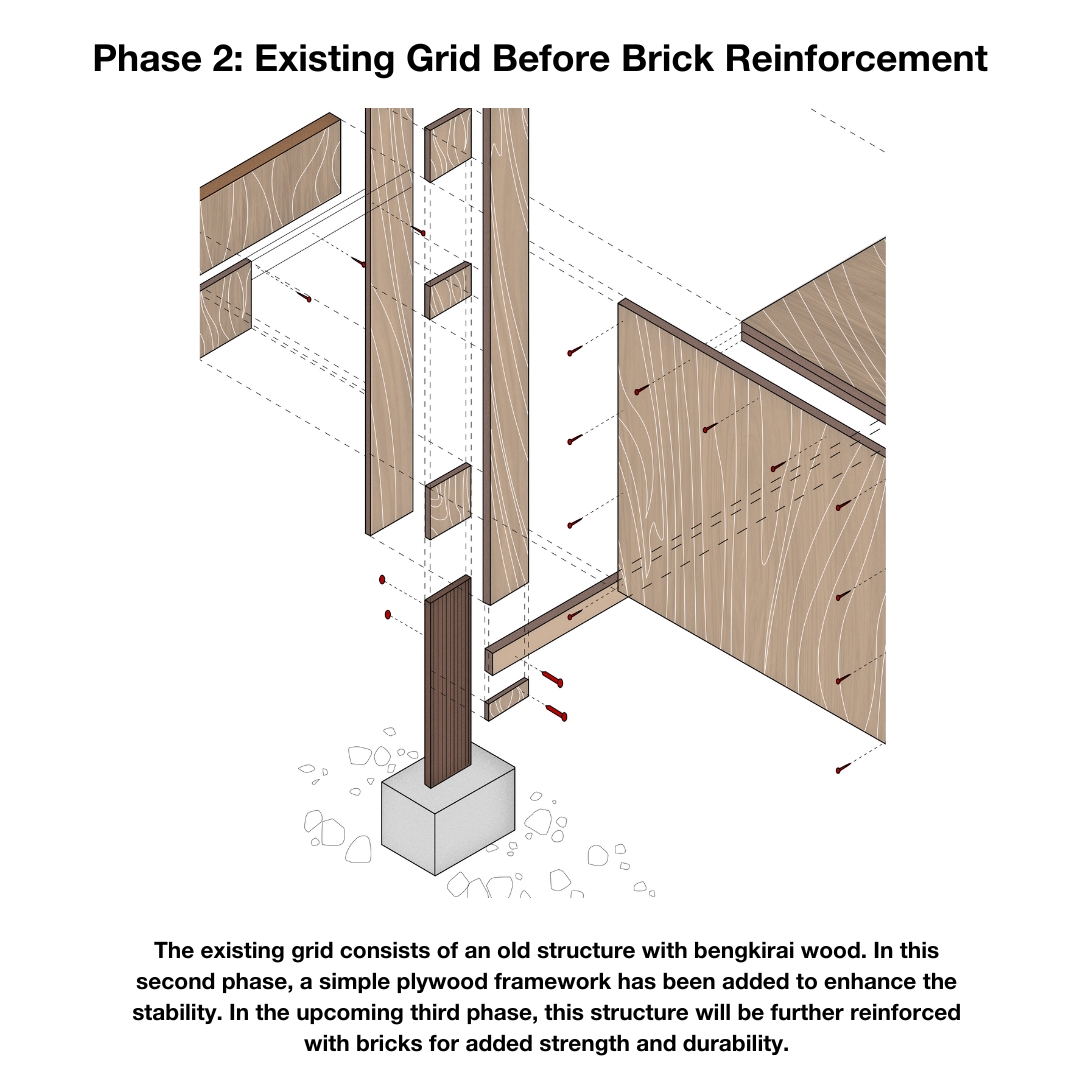 Phase 2: Existing Grid Before Brick Reinforcement

The existing grid consists of an old structure with bengkirai wood. In this second phase, a simple plywood framework has been added to enhance the stability. In the upcoming third phase, this structure will be further reinforced with bricks for added strength and durability.