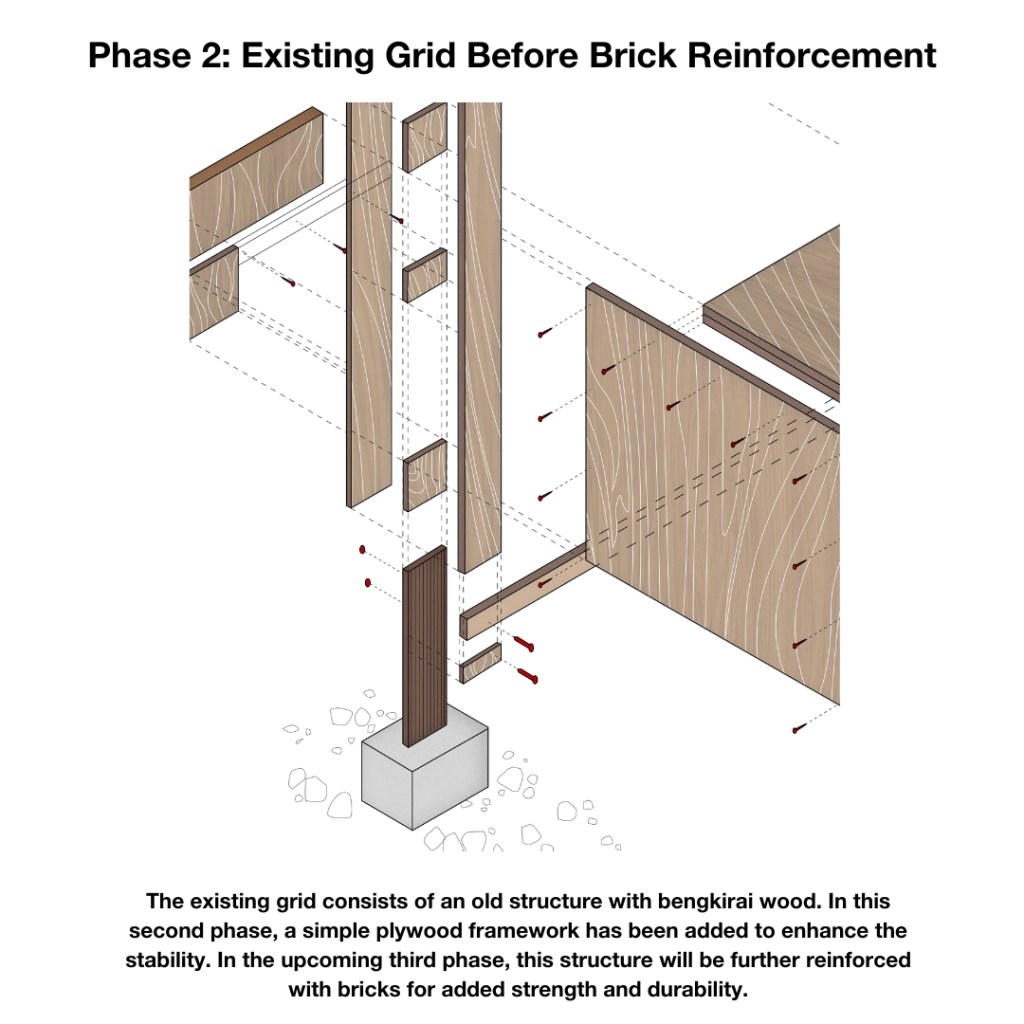 Phase 2: Existing Grid Before Brick Reinforcement

The existing grid consists of an old structure with bengkirai wood. In this second phase, a simple plywood framework has been added to enhance the stability. In the upcoming third phase, this structure will be further reinforced with bricks for added strength and durability.