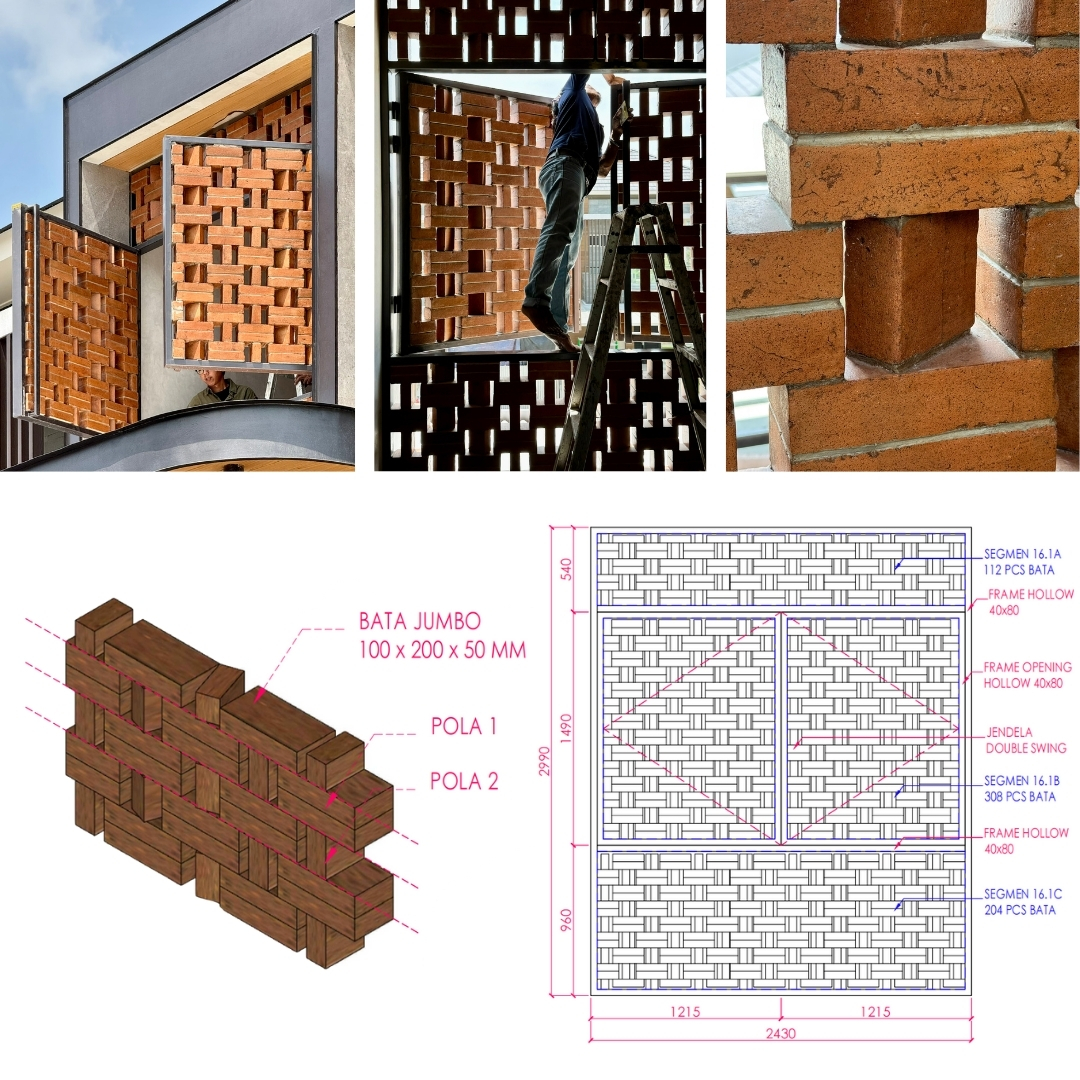 BATA JUMBO
100 x 200 x 50 MM

POLA 1

POLA 2

540

1490

2990

960

SEGMEN 16.1A
112 PCS BATA

FRAME HOLLOW
40x80

FRAME OPENING
HOLLOW 40x80

JENDELA
DOUBLE SWING

SEGMEN 16.1B
308 PCS BATA

FRAME HOLLOW
40x80

SEGMEN 16.1C
204 PCS BATA

1215

1215

2430