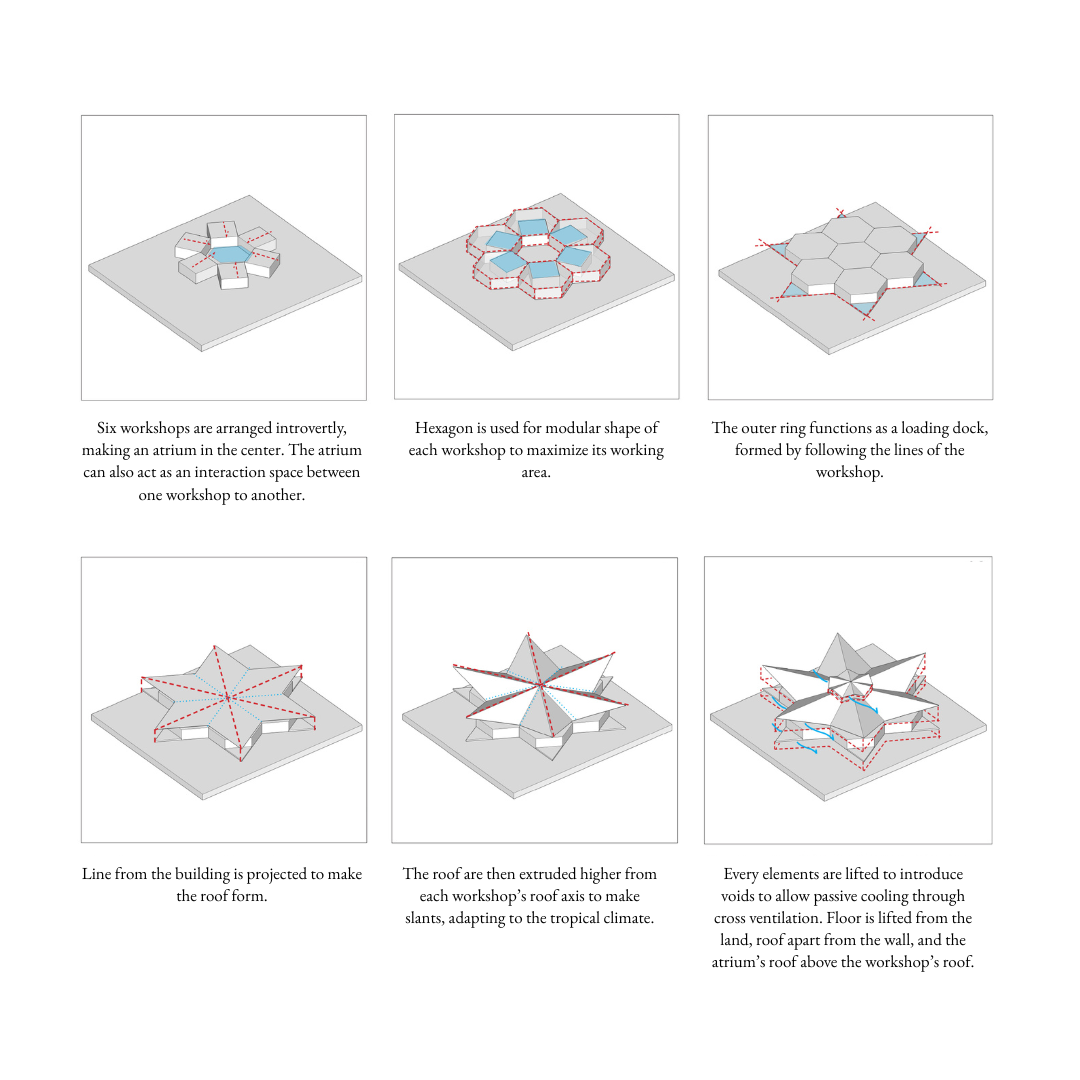 Six workshops are arranged introvertly, making an atrium in the center. The atrium can also act as an interaction space between one workshop to another.

Hexagon is used for modular shape of each workshop to maximize its working area.

The outer ring functions as a loading dock, formed by following the lines of the workshop.

Line from the building is projected to make the roof form.

The roof are then extruded higher from each workshop's roof axis to make slants, adapting to the tropical climate.

Every elements are lifted to introduce voids to allow passive cooling through cross ventilation. Floor is lifted from the land, roof apart from the wall, and the atrium's roof above the workshop's roof.