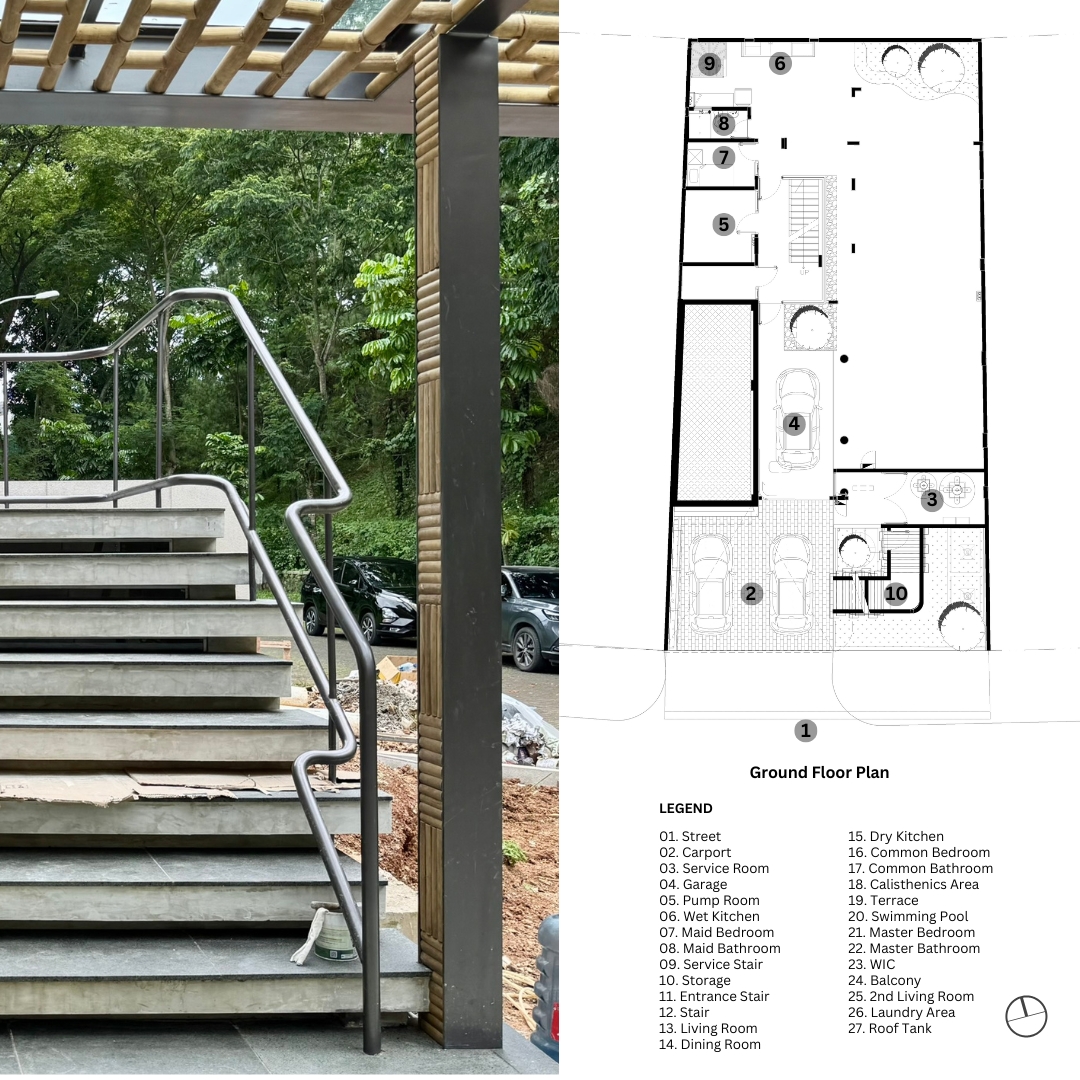 9
6
8
7
5
4
3
2
10
1

Ground Floor Plan

LEGEND

01. Street
02. Carport
03. Service Room
04. Garage
05. Pump Room
06. Wet Kitchen
07. Maid Bedroom
08. Maid Bathroom
09. Service Stair
10. Storage
11. Entrance Stair
12. Stair
13. Living Room
14. Dining Room

15. Dry Kitchen
16. Common Bedroom
17. Common Bathroom
18. Calisthenics Area
19. Terrace
20. Swimming Pool
21. Master Bedroom
22. Master Bathroom
23. WIC
24. Balcony
25. 2nd Living Room
26. Laundry Area
27. Roof Tank