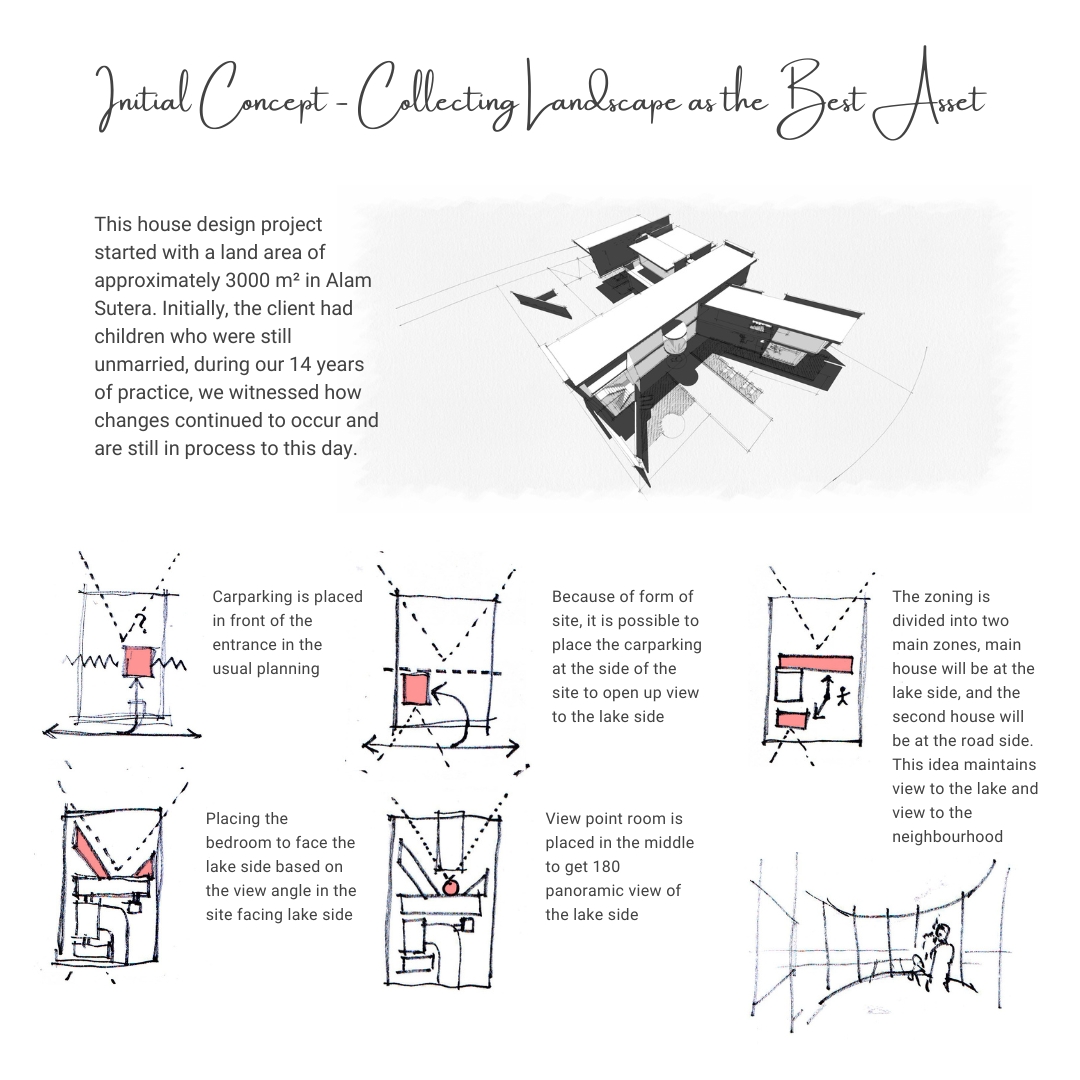 Initial Concept - Collecting Landscape as the Best Asset

This house design project started with a land area of approximately 3000 m² in Alam Sutera. Initially, the client had children who were still unmarried, during our 14 years of practice, we witnessed how changes continued to occur and are still in process to this day.

?

Carparking is placed in front of the entrance in the usual planning

Because of form of site, it is possible to place the carparking at the side of the site to open up view to the lake side

The zoning is divided into two main zones, main house will be at the lake side, and the second house will be at the road side. This idea maintains view to the lake and view to the neighbourhood

Placing the bedroom to face the lake side based on the view angle in the site facing lake side

View point room is placed in the middle to get 180 panoramic view of the lake side